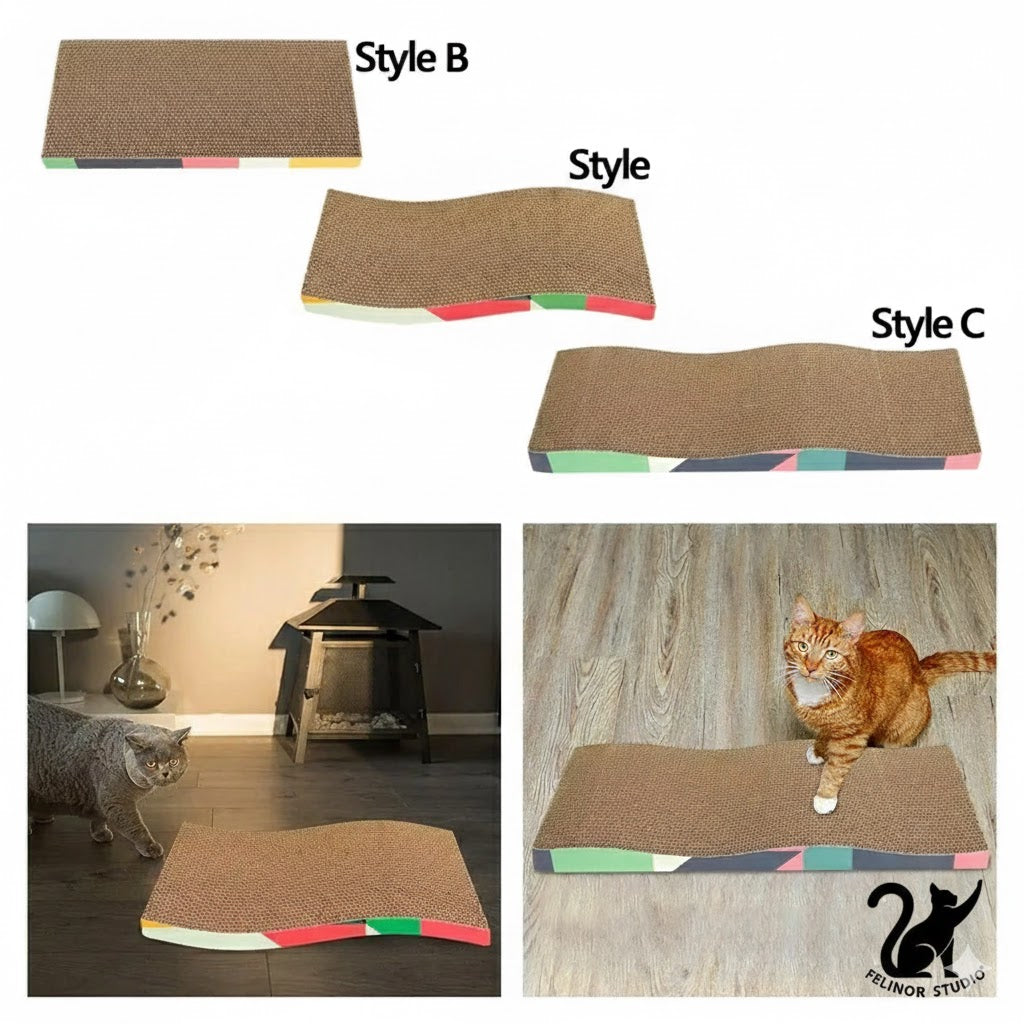 Style B

Style

Style C

FELINOR STUDIO